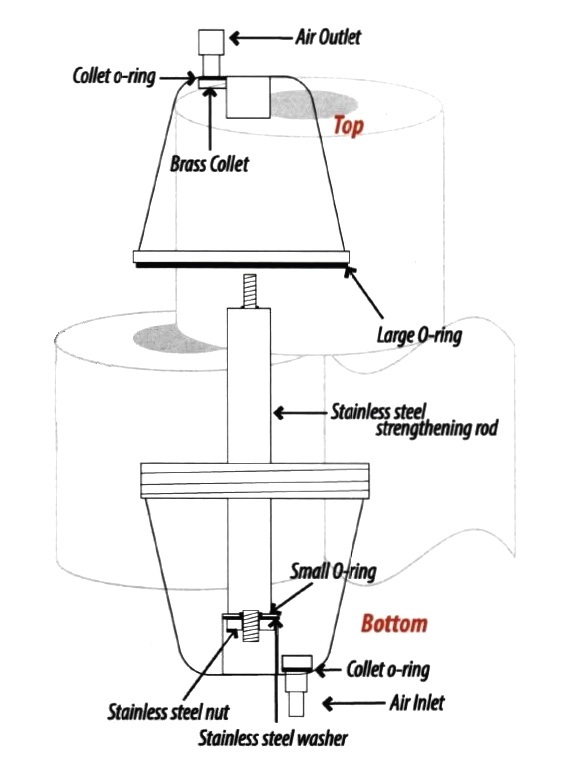 Air Outlet

Collet o-ring

Top

Brass Collet

Large O-ring

Stainless steel strengthening rod

Small O-ring

Bottom

Collet o-ring

Air Inlet

Stainless steel nut

Stainless steel washer